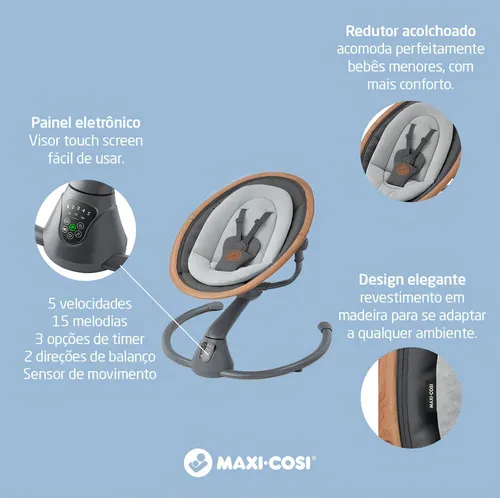 Redutor acolchoado
acomoda perfeitamente bebês menores, com mais conforto.

Painel eletrônico
Visor touch screen fácil de usar.

1 2 3 4 5

5 velocidades
15 melodias
3 opções de timer
2 direções de balanço
Sensor de movimento

Design elegante
revestimento em madeira para se adaptar a qualquer ambiente.

MAXI-COSI

MAXI-COSI®